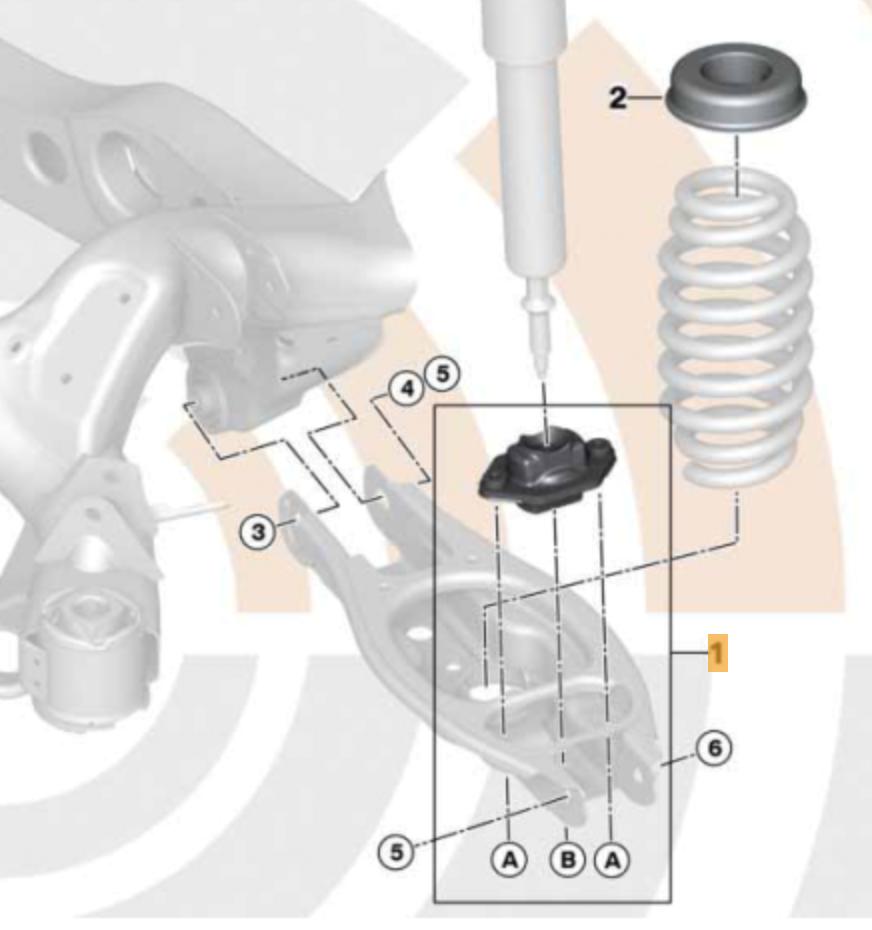 2
4
5
3
1
6
5
A
B
A