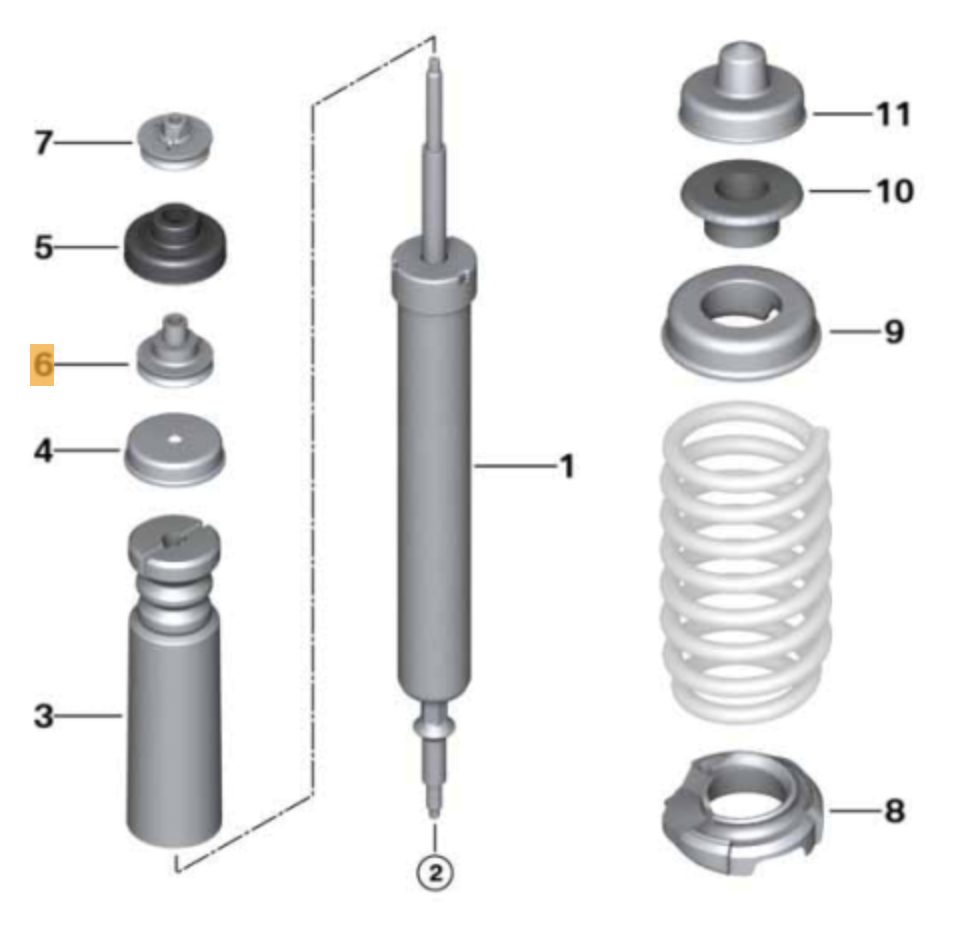 7
5
6
4
3
1
2
11
10
9
8