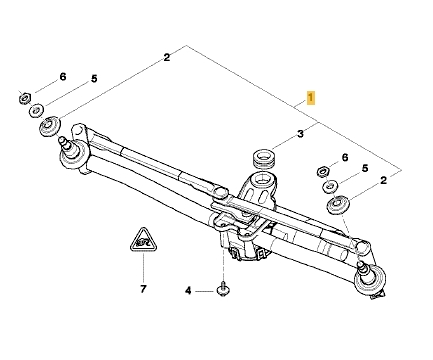 2
6
5
1
3
6
5
2
7
4