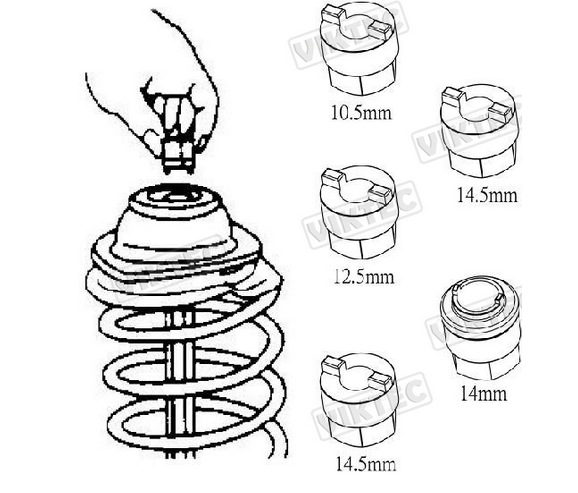 VIKTEC
10.5mm

VIKTEC
14.5mm

VIKTEC
12.5mm

VIKTEC

VIKTEC
14mm

VIKTEC
14.5mm