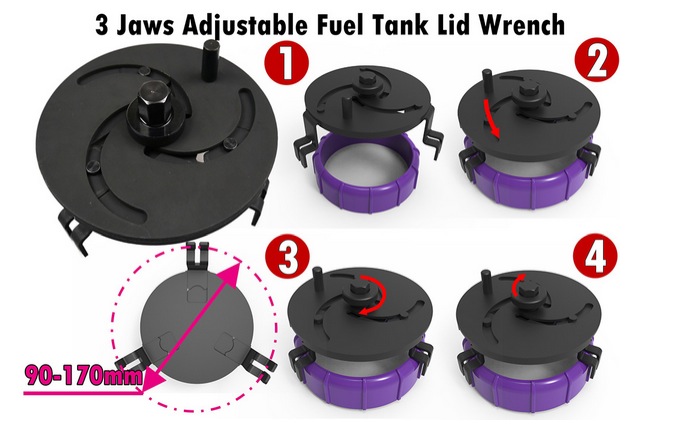 3 Jaws Adjustable Fuel Tank Lid Wrench

1

2

3

4

90-170mm