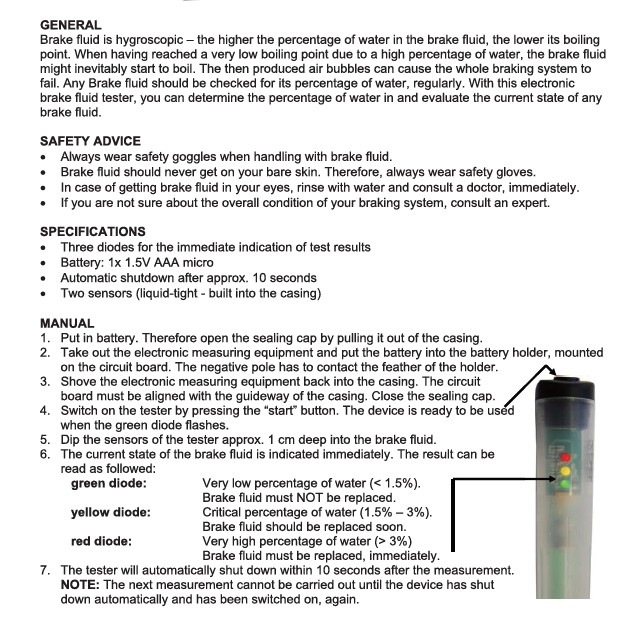 GENERAL
Brake fluid is hygroscopic – the higher the percentage of water in the brake fluid, the lower its boiling point. When having reached a very low boiling point due to a high percentage of water, the brake fluid might inevitably start to boil. The then produced air bubbles can cause the whole braking system to fail. Any Brake fluid should be checked for its percentage of water, regularly. With this electronic brake fluid tester, you can determine the percentage of water in and evaluate the current state of any brake fluid.

SAFETY ADVICE
• Always wear safety goggles when handling with brake fluid.
• Brake fluid should never get on your bare skin. Therefore, always wear safety gloves.
• In case of getting brake fluid in your eyes, rinse with water and consult a doctor, immediately.
• If you are not sure about the overall condition of your braking system, consult an expert.

SPECIFICATIONS
• Three diodes for the immediate indication of test results
• Battery: 1x 1.5V AAA micro
• Automatic shutdown after approx. 10 seconds
• Two sensors (liquid-tight - built into the casing)

MANUAL
1. Put in battery. Therefore open the sealing cap by pulling it out of the casing.
2. Take out the electronic measuring equipment and put the battery into the battery holder, mounted on the circuit board. The negative pole has to contact the feather of the holder.
3. Shove the electronic measuring equipment back into the casing. The circuit board must be aligned with the guideway of the casing. Close the sealing cap.
4. Switch on the tester by pressing the "start" button. The device is ready to be used when the green diode flashes.
5. Dip the sensors of the tester approx. 1 cm deep into the brake fluid.
6. The current state of the brake fluid is indicated immediately. The result can be read as followed:
green diode: Very low percentage of water (< 1.5%). Brake fluid must NOT be replaced.
yellow diode: Critical percentage of water (1.5% – 3%). Brake fluid should be replaced soon.
red diode: Very high percentage of water (> 3%) Brake fluid must be replaced, immediately.
7. The tester will automatically shut down within 10 seconds after the measurement. NOTE: The next measurement cannot be carried out until the device has shut down automatically and has been switched on, again.